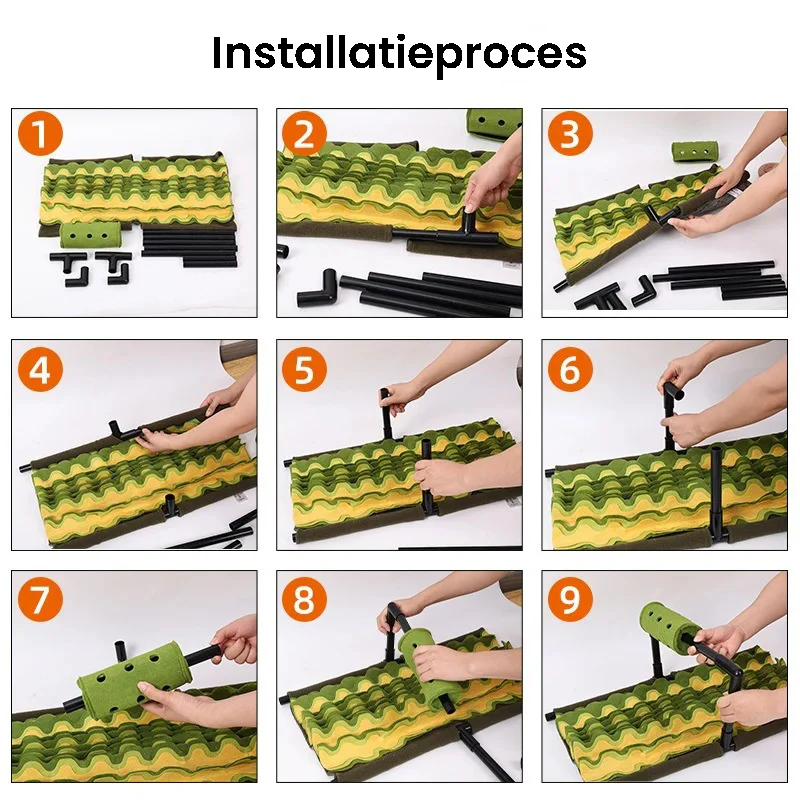 Installatieproces

1

2

3

4

5

6

7

8

9